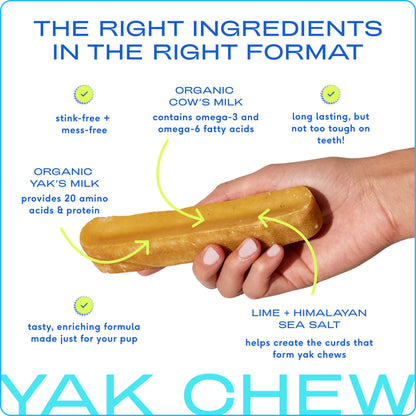 THE RIGHT INGREDIENTS IN THE RIGHT FORMAT

stink-free + mess-free

ORGANIC COW'S MILK
contains omega-3 and omega-6 fatty acids

long lasting, but not too tough on teeth!

ORGANIC YAK'S MILK
provides 20 amino acids & protein

tasty, enriching formula made just for your pup

LIME + HIMALAYAN SEA SALT
helps create the curds that form yak chews

YAK CHEW